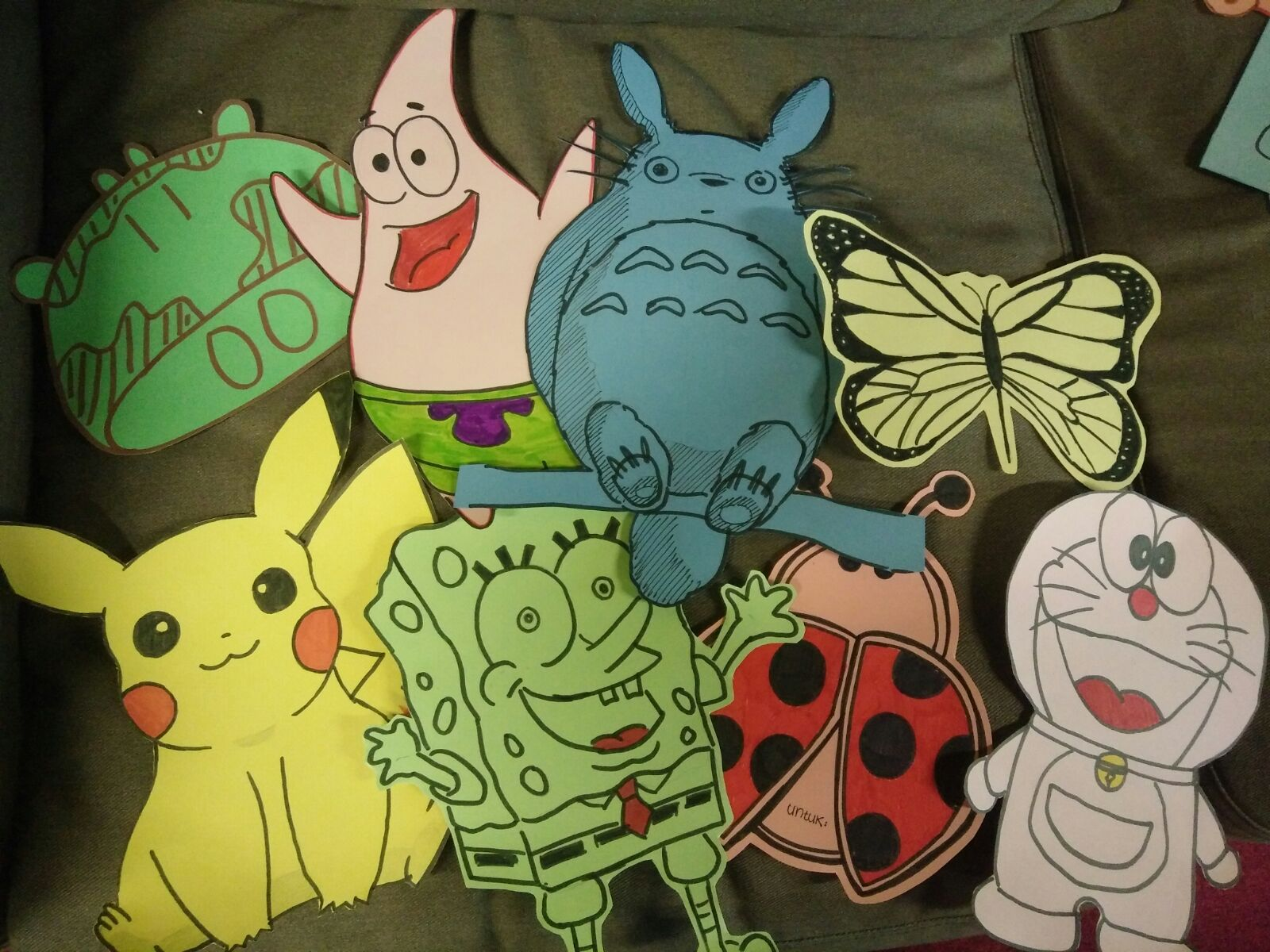 untuk: