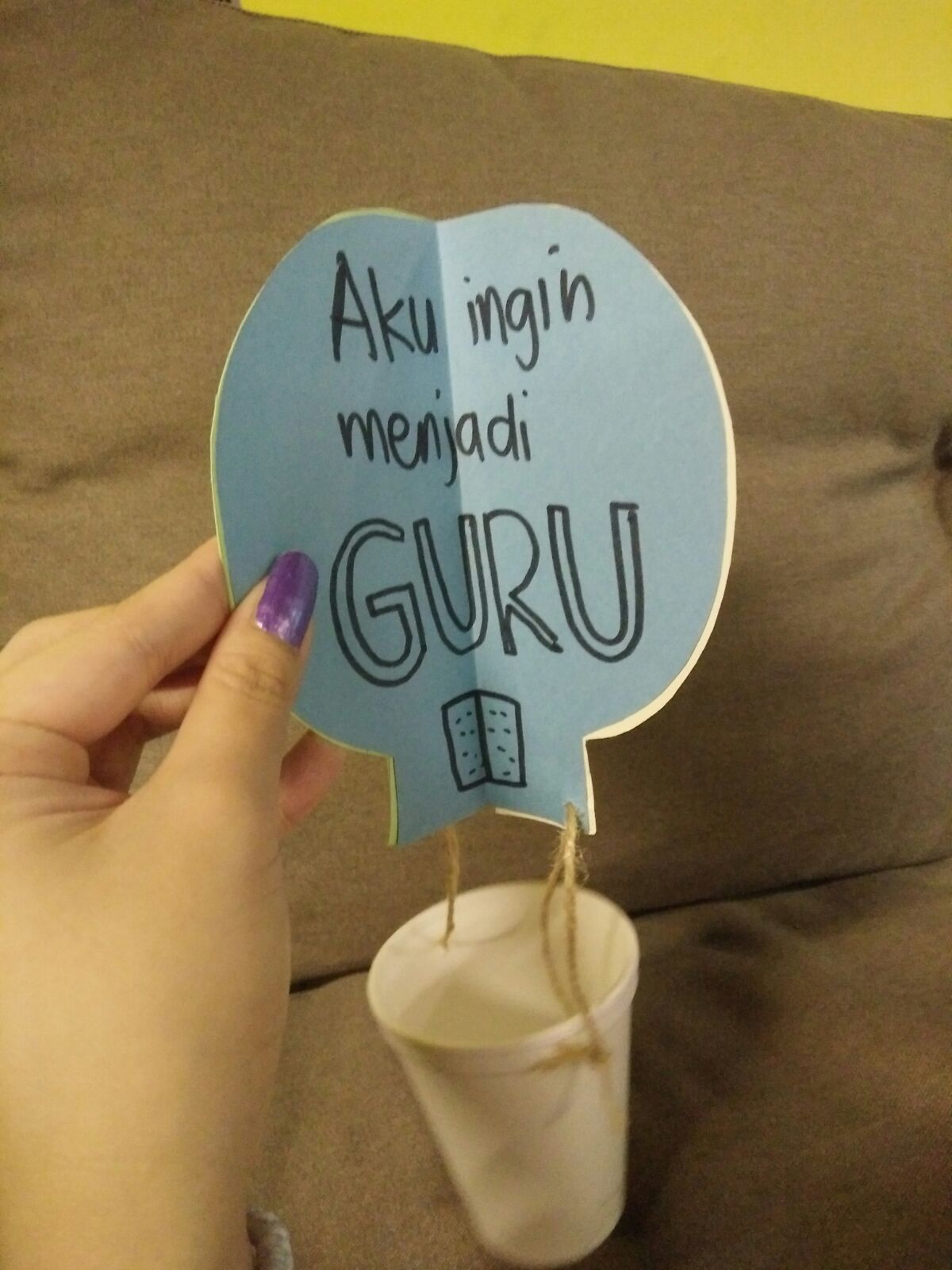 Aku ingin menjadi GURU