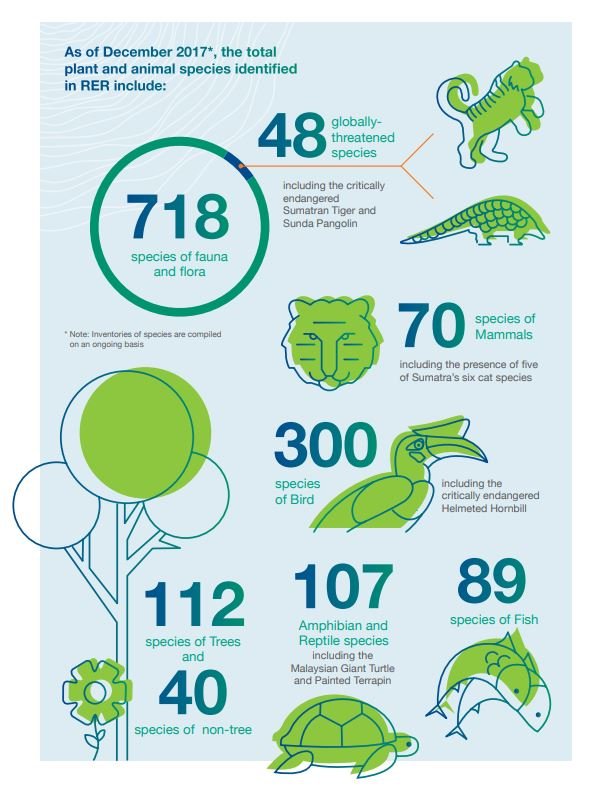 As of December 2017*, the total plant and animal species identified in RER include:

718
species of fauna and flora

48 globally-threatened species
including the critically endangered Sumatran Tiger and Sunda Pangolin

* Note: Inventories of species are compiled on an ongoing basis

70 species of Mammals
including the presence of five of Sumatra's six cat species

300
species of Bird
including the critically endangered Helmeted Hornbill

112
species of Trees
and
40
species of non-tree

107
Amphibian and Reptile species
including the Malaysian Giant Turtle and Painted Terrapin

89
species of Fish